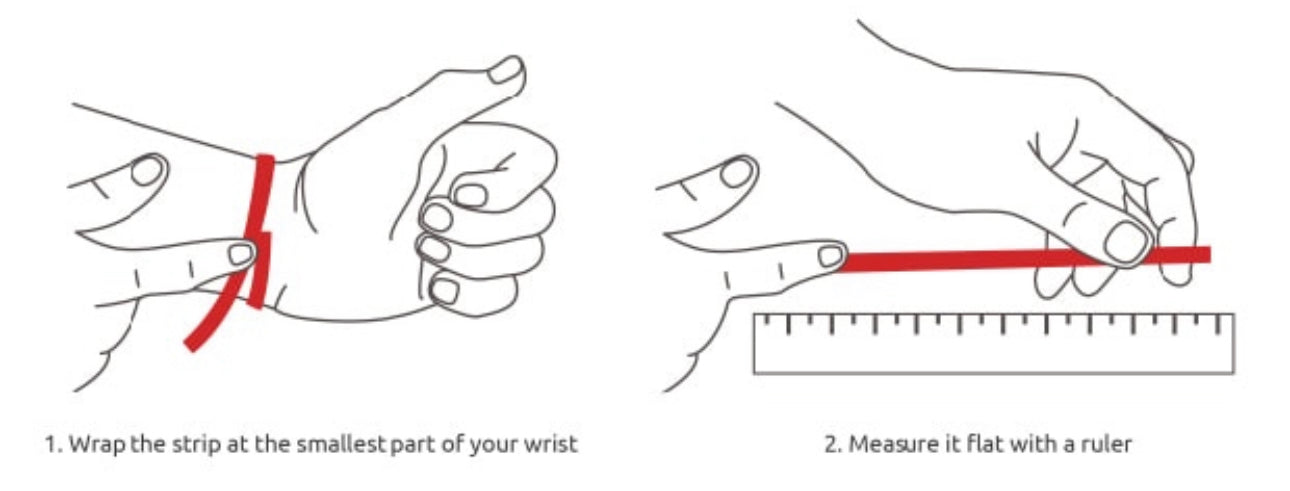 1. Wrap the strip at the smallest part of your wrist

2. Measure it flat with a ruler